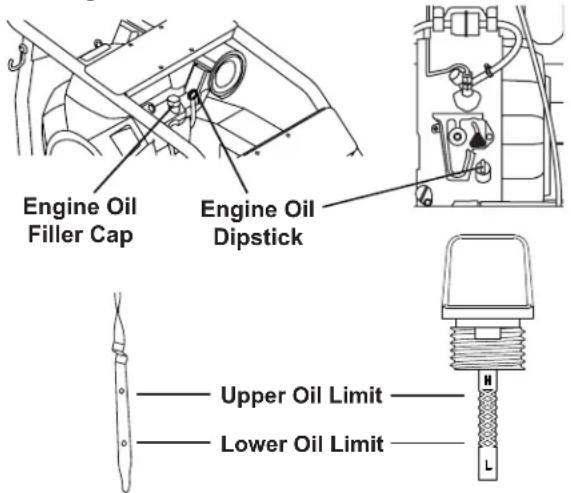 Engine Oil Filler Cap

Engine Oil Dipstick

Upper Oil Limit

Lower Oil Limit

H

L