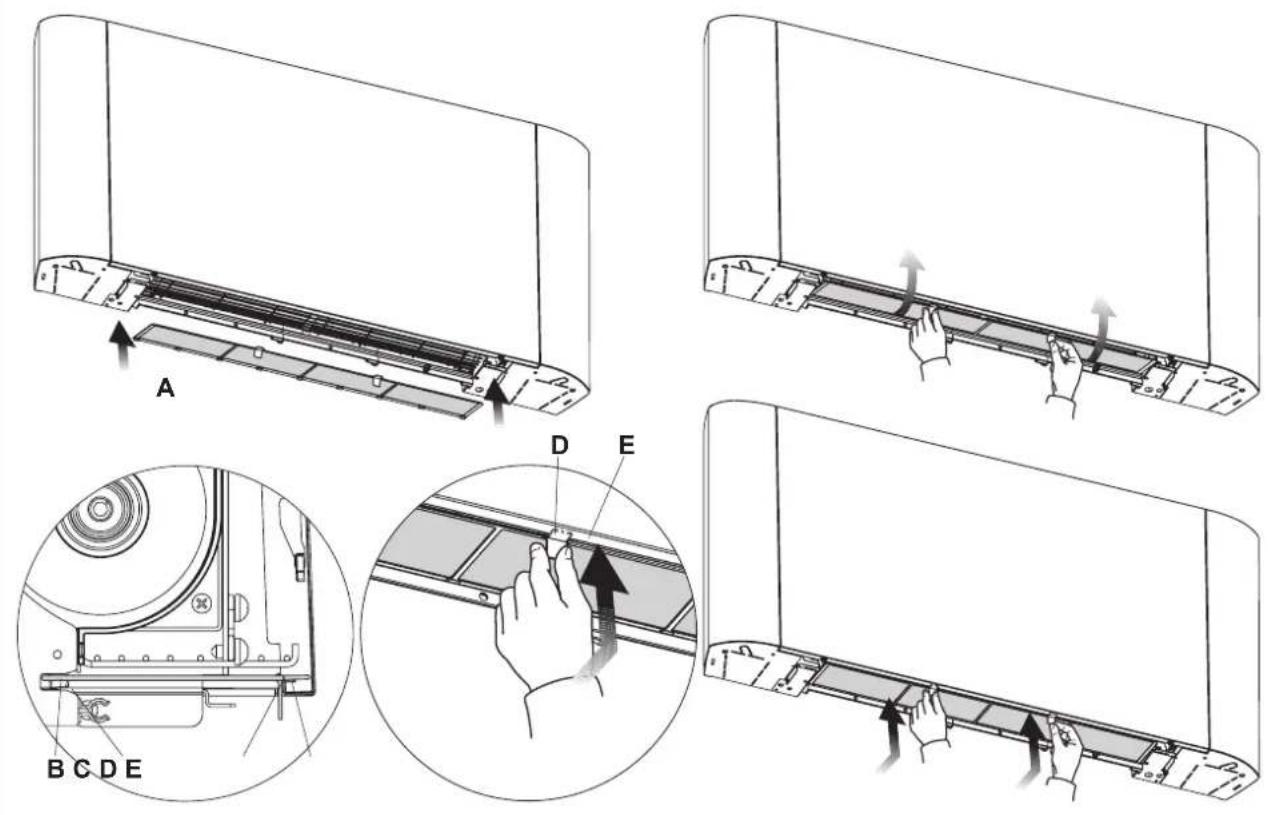 A

D E

B C D E