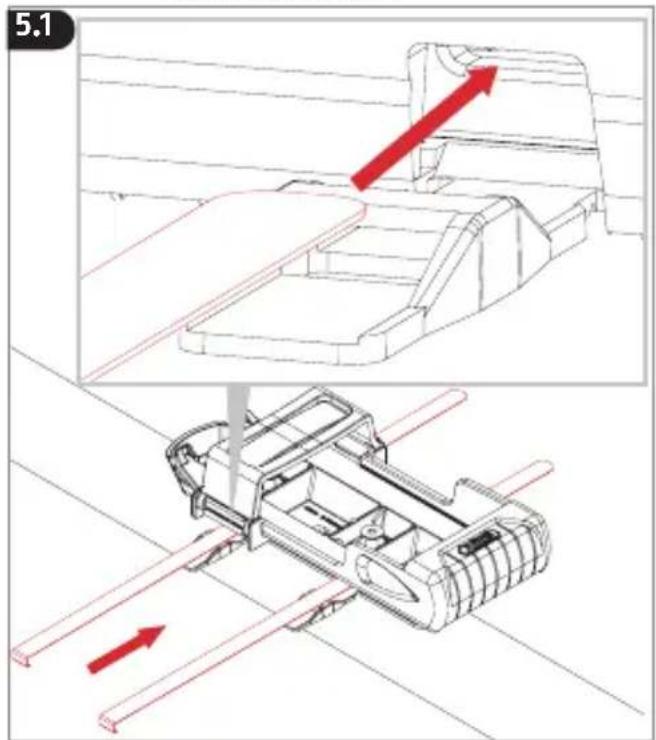 5.1