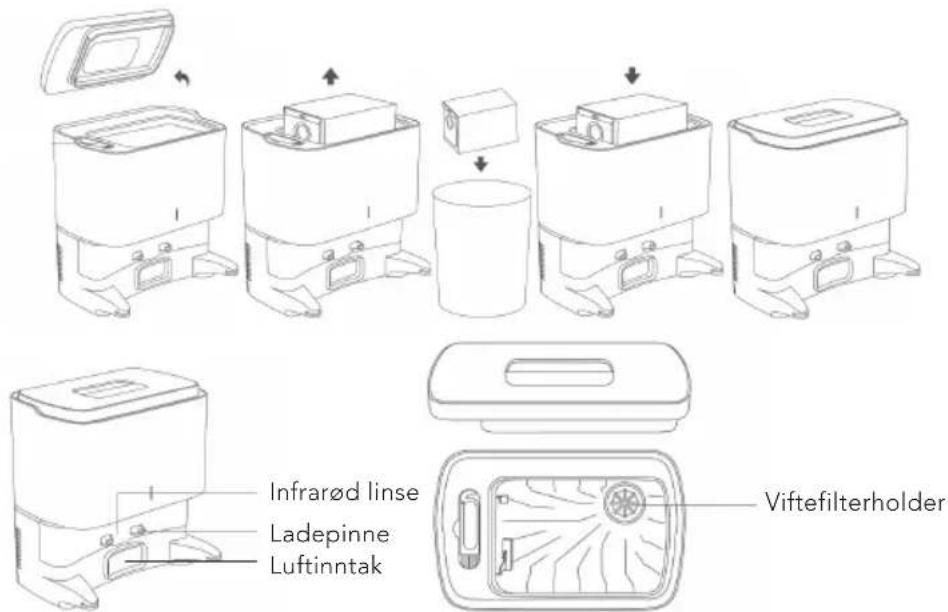 Infrarød linse
Ladepinne
Luftinntak
Viftefilterholder