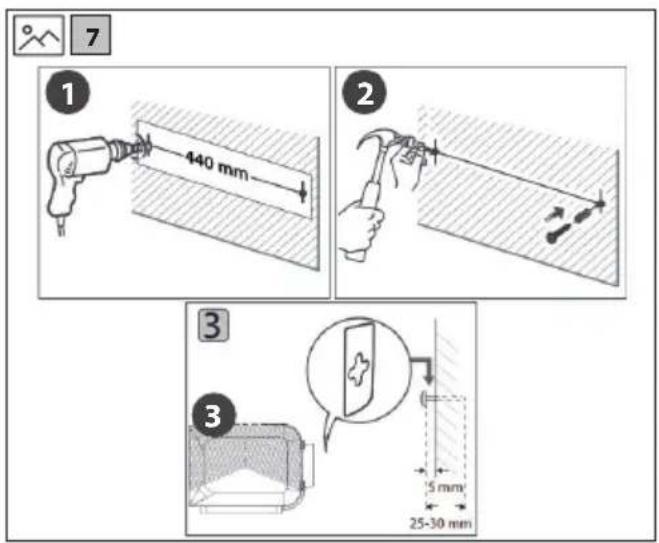 7

1

440 mm

2

3

3

5 mm

25-30 mm