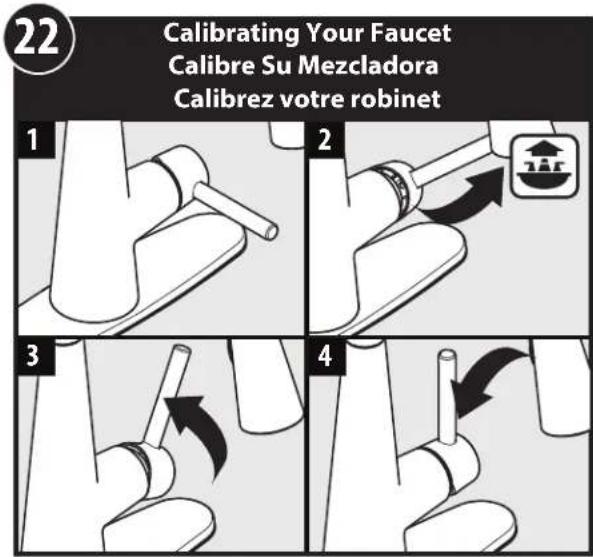 22

Calibrating Your Faucet
Calibre Su Mezcladora
Calibrez votre robinet

1

2

3

4