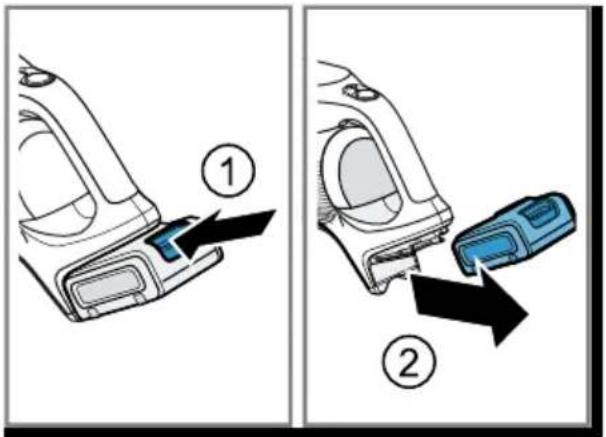 1

2