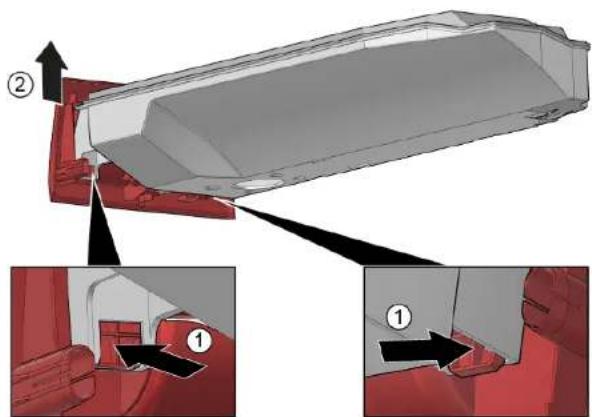 2

1

1