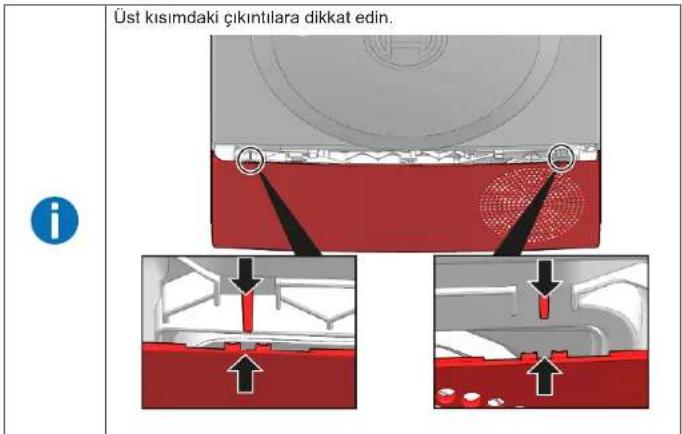 Üst kısımdaki çıkıntılara dikkat edin.