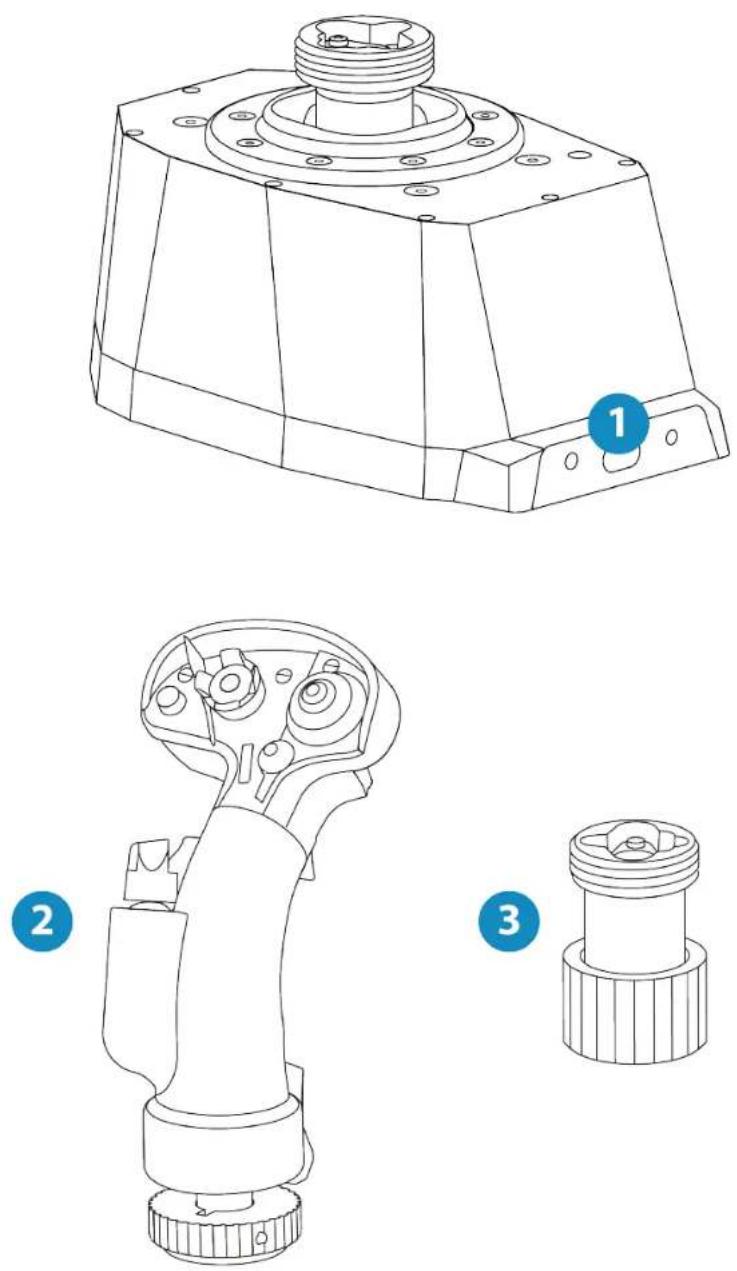 1

2

3