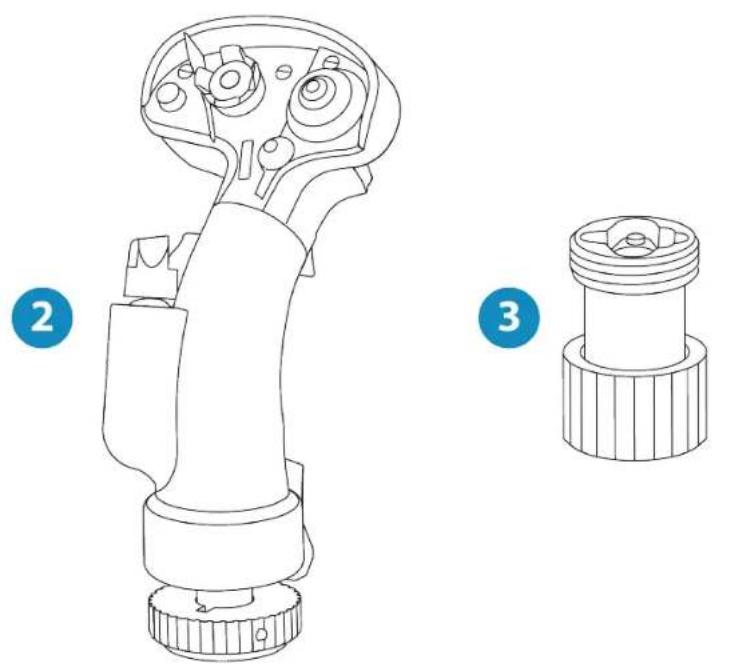 2

3