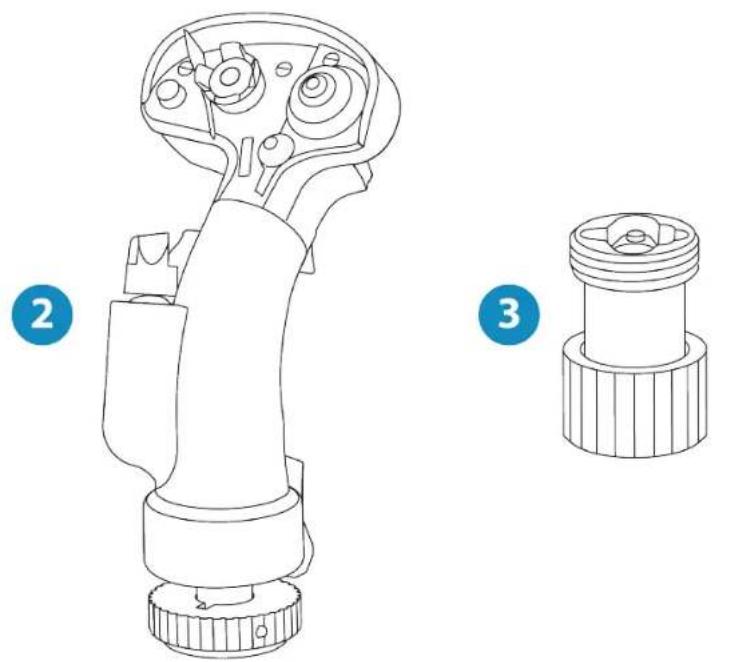 2

3