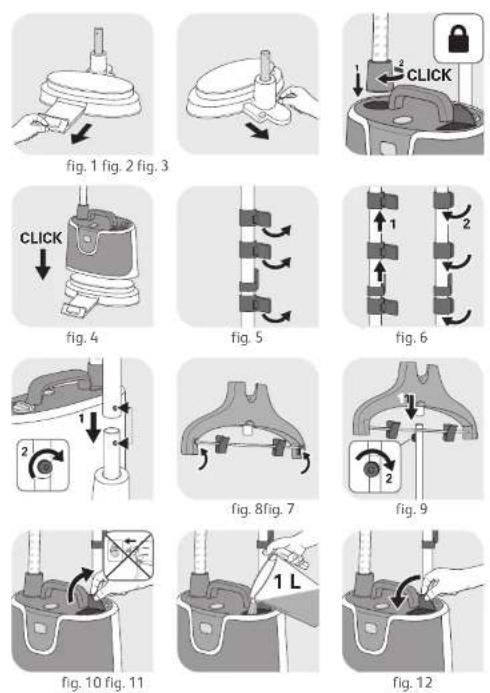 1 2 CLICK

fig. 1 fig. 2 fig. 3

CLICK

1 2

fig. 4 fig. 5 fig. 6

1 2

1 2

fig. 8fig. 7 fig. 9

1 L

fig. 10 fig. 11 fig. 12