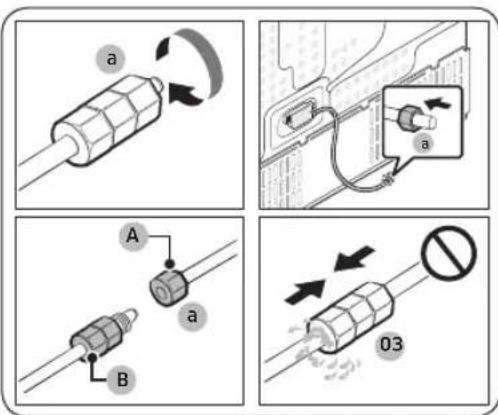 a

a

A

a

B

03