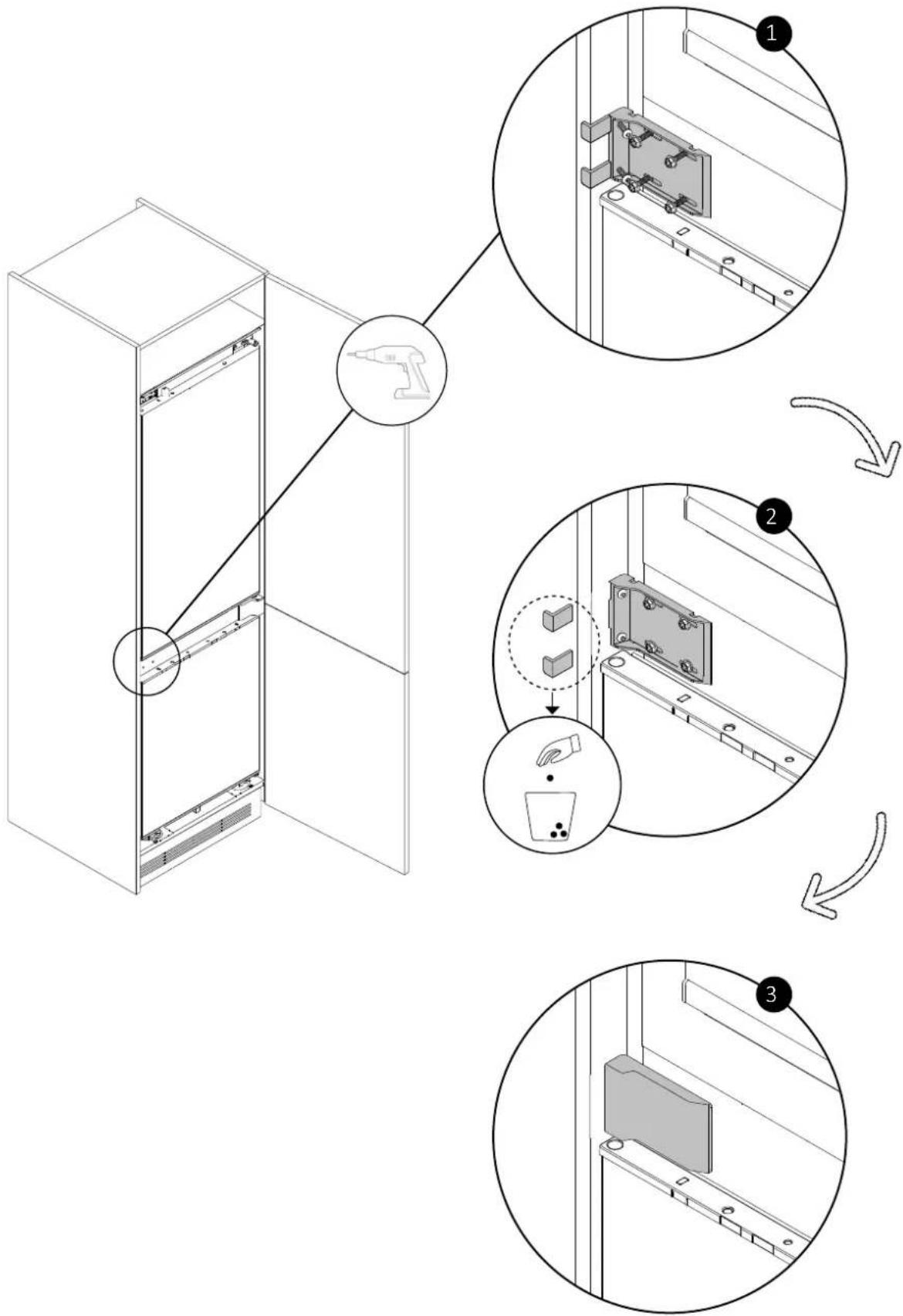 1

2

3