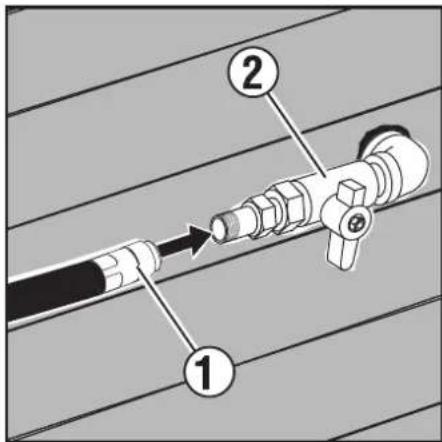 2

1