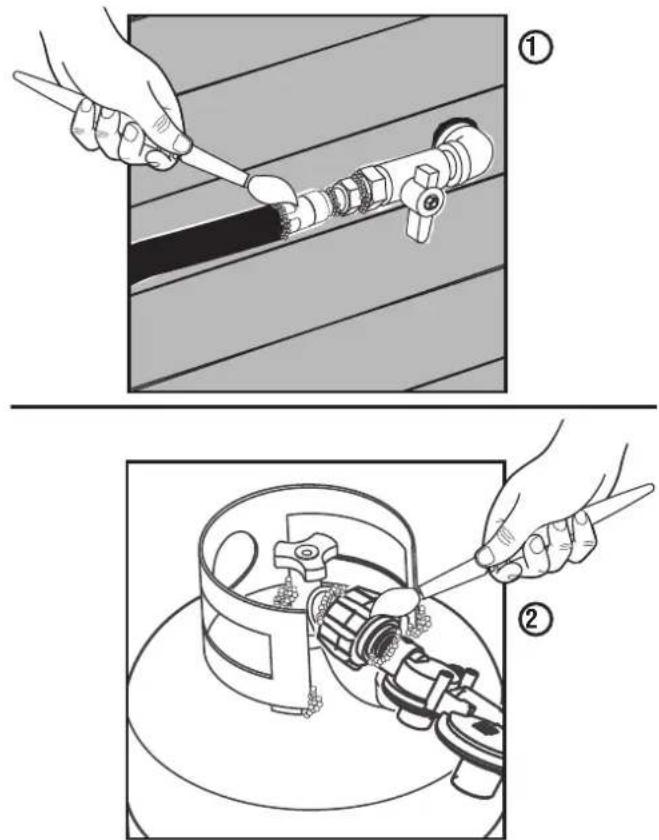 ①

②