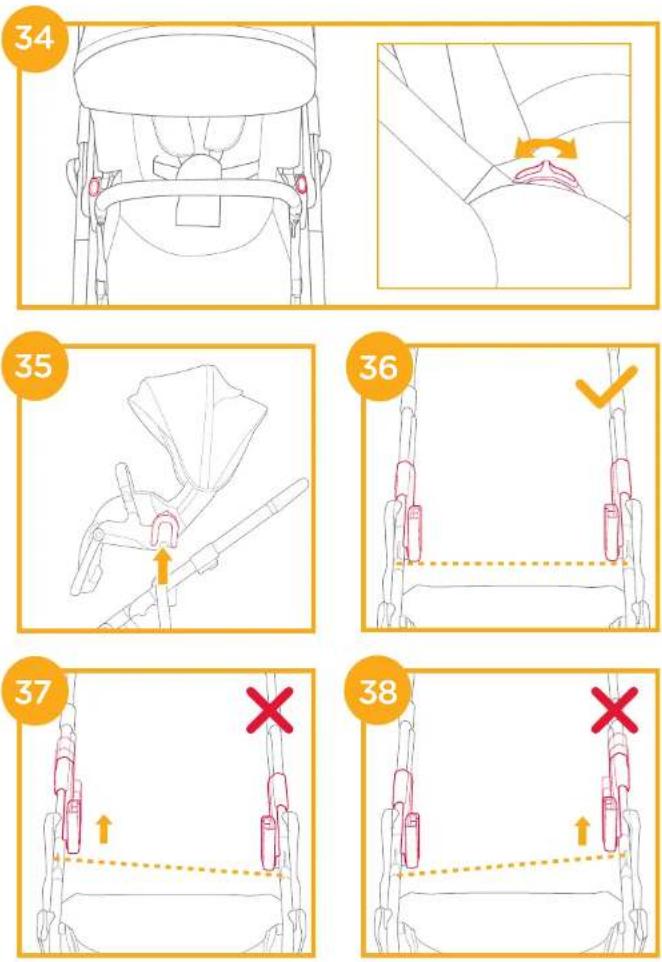 34

35

36

37

38