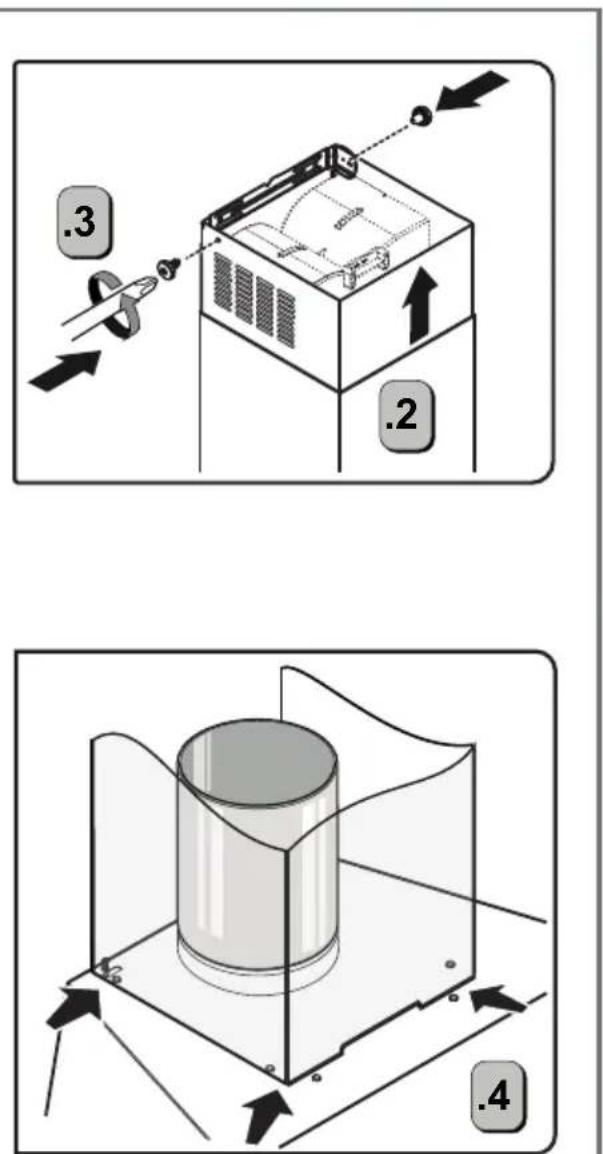 .3

.2

.4