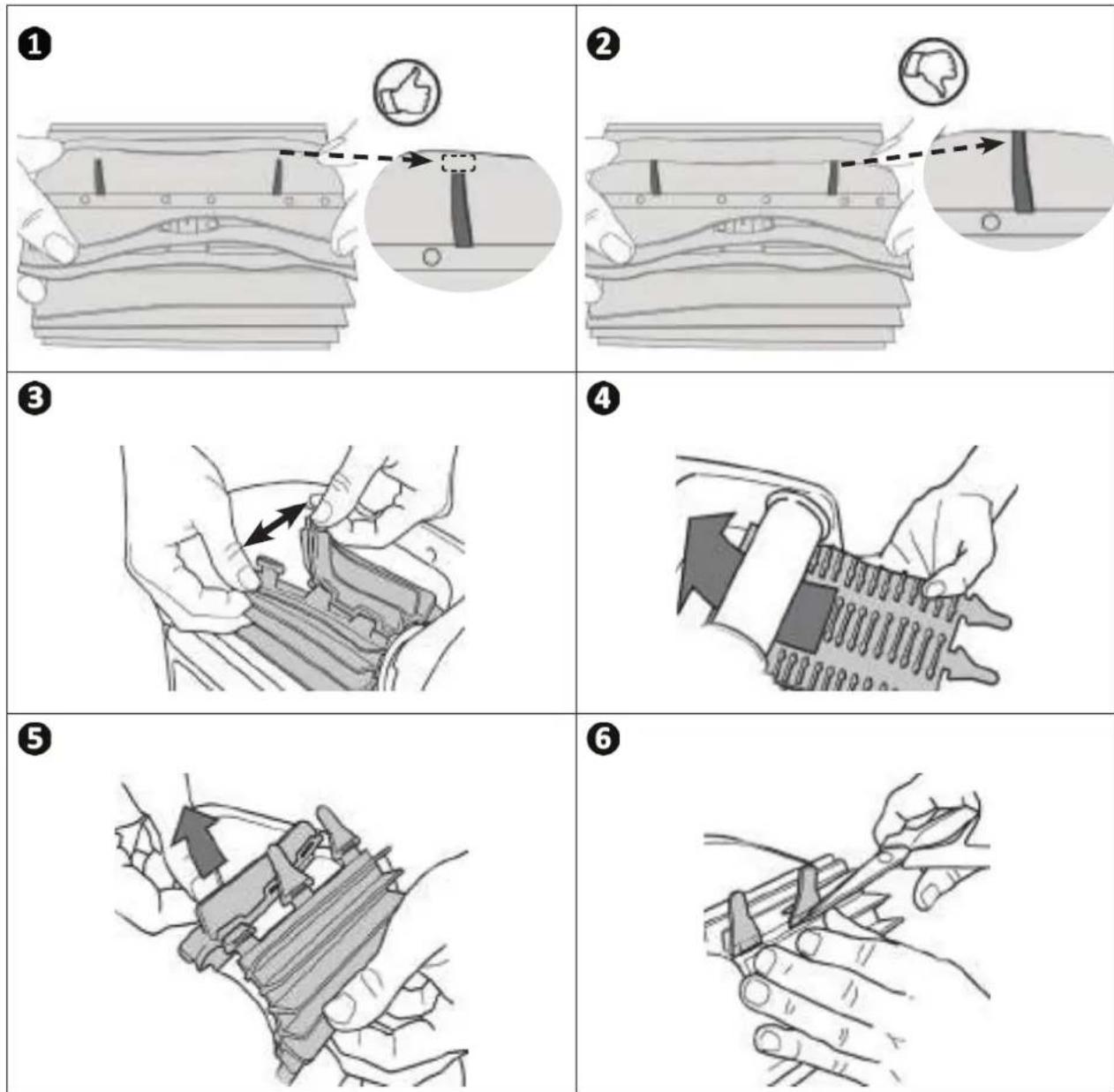 1

2

3

4

5

6