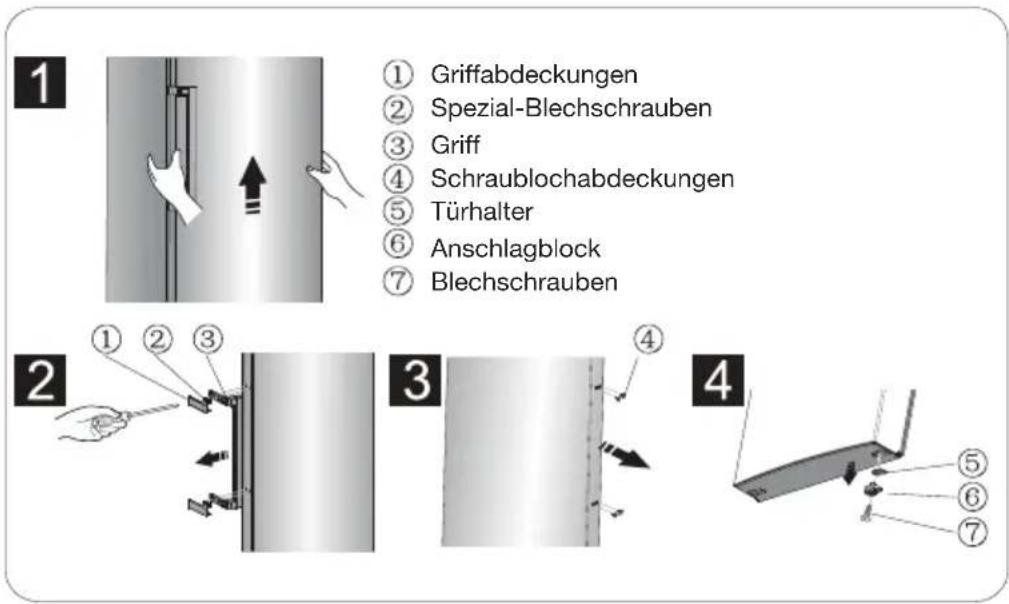 1

① Griffabdeckungen
② Spezial-Blechschrauben
③ Griff
④ Schraublochabdeckungen
⑤ Türhalter
⑥ Anschlagblock
⑦ Blechschrauben

2
① ② ③

3
④

4
⑤
⑥
⑦