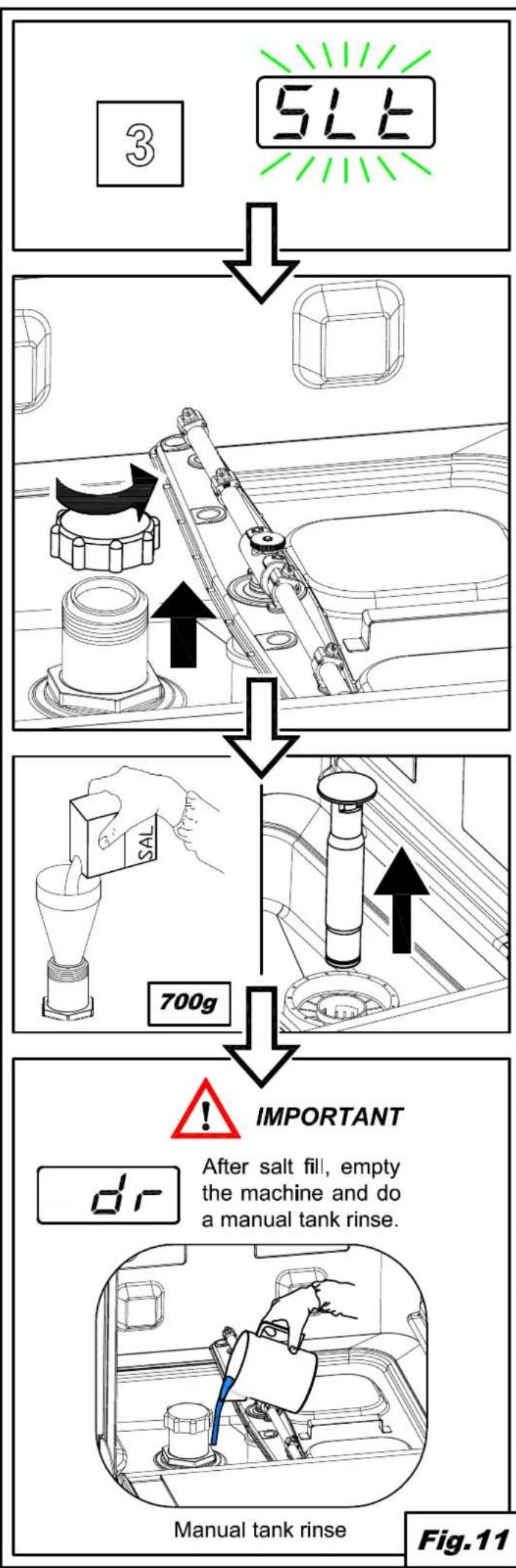 3

SLt

SAL

700g

IMPORTANT

dr

After salt fill, empty the machine and do a manual tank rinse.

Manual tank rinse

Fig.11