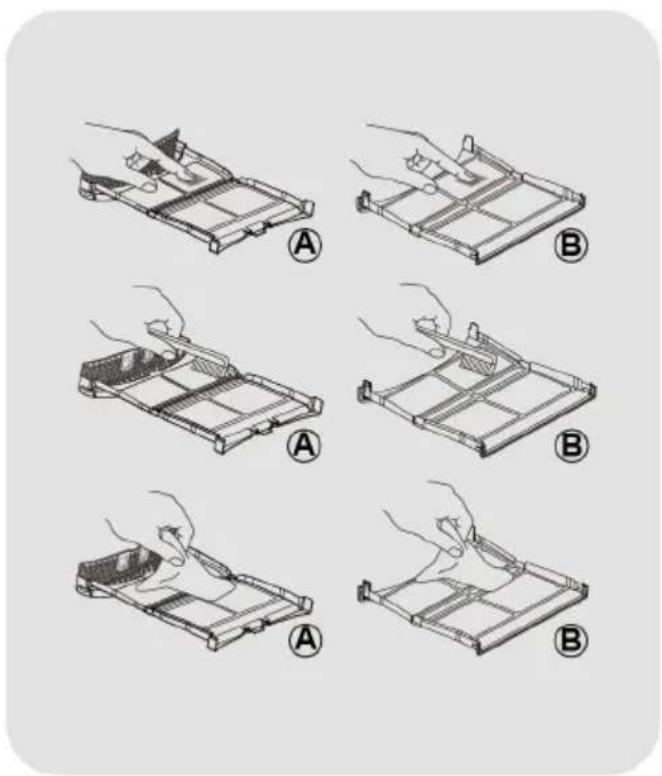 A

B

A

B

A

B