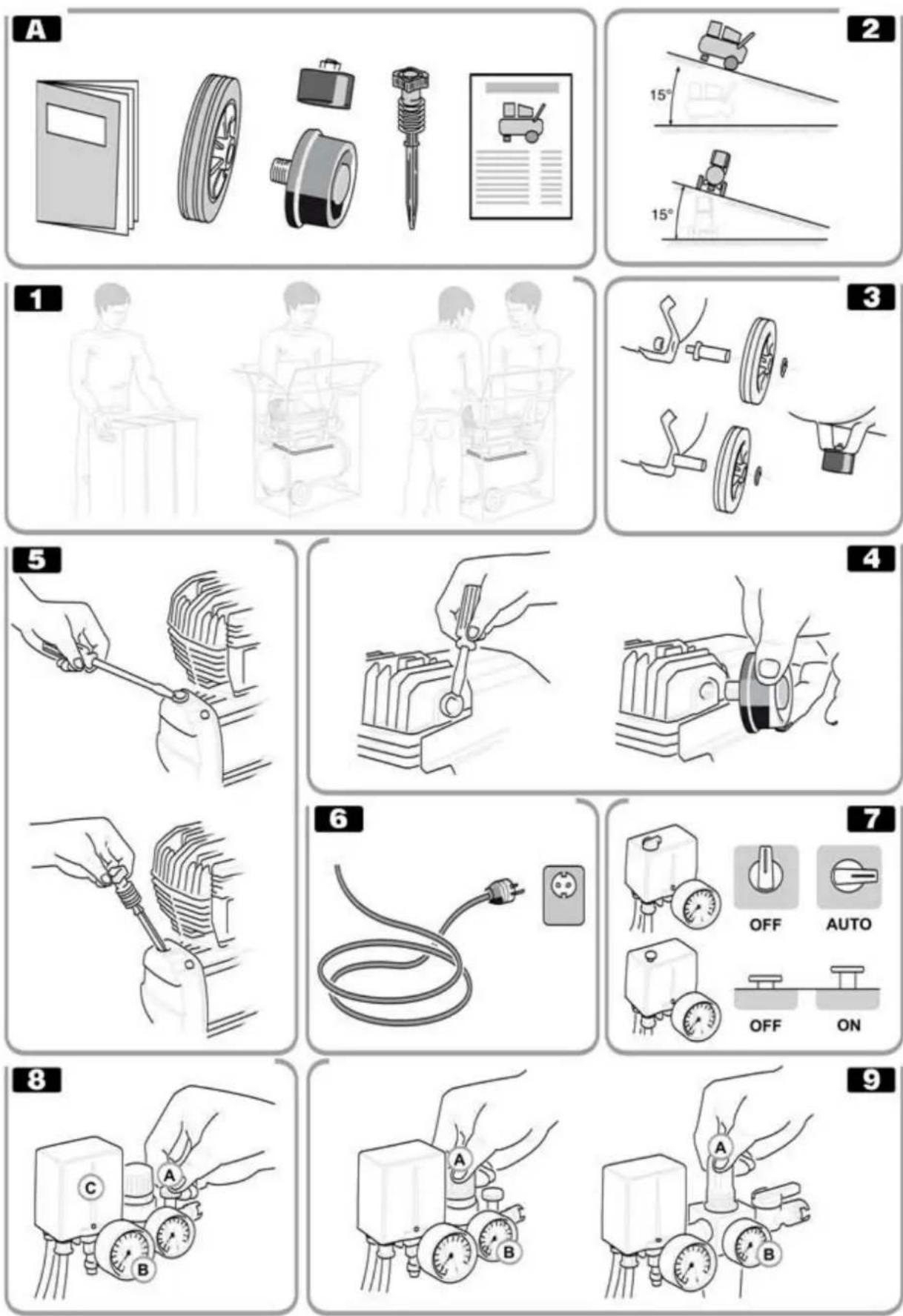 A

2

15°

15°

1

3

5

4

6

7

OFF

AUTO

OFF

ON

8

C

A

B

9

A

B

A

B