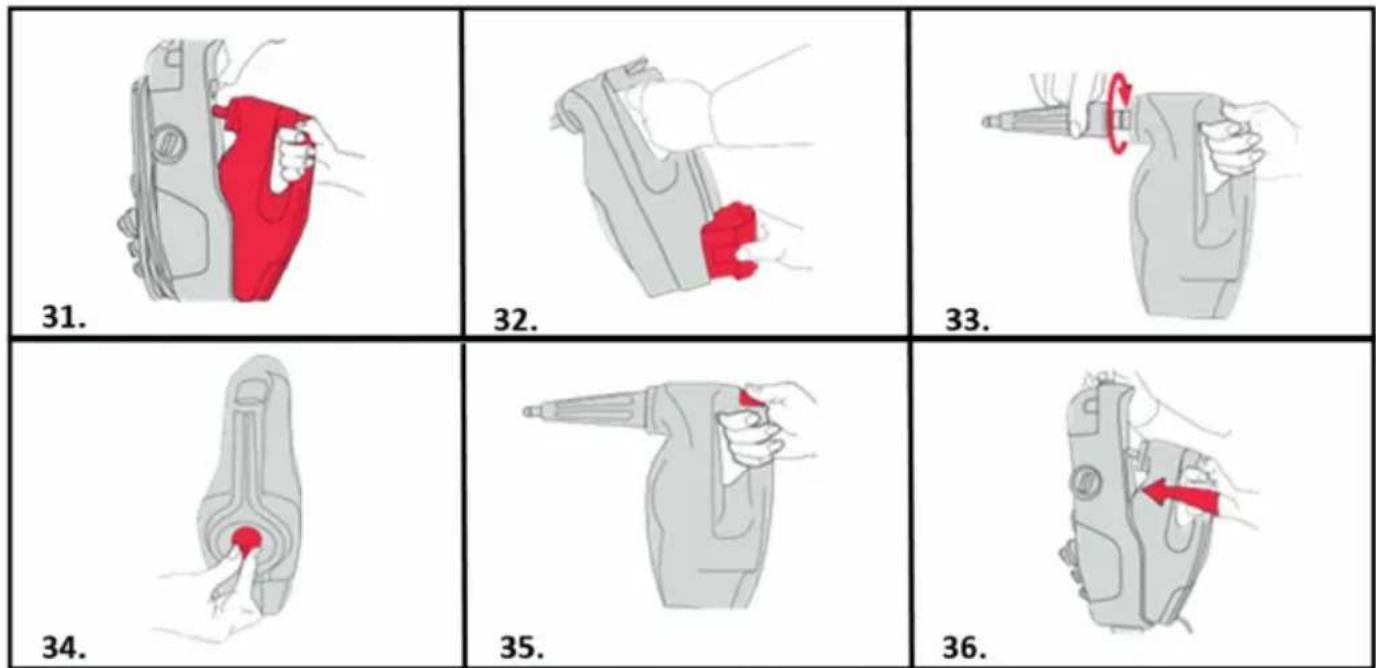 31.

32.

33.

34.

35.

36.