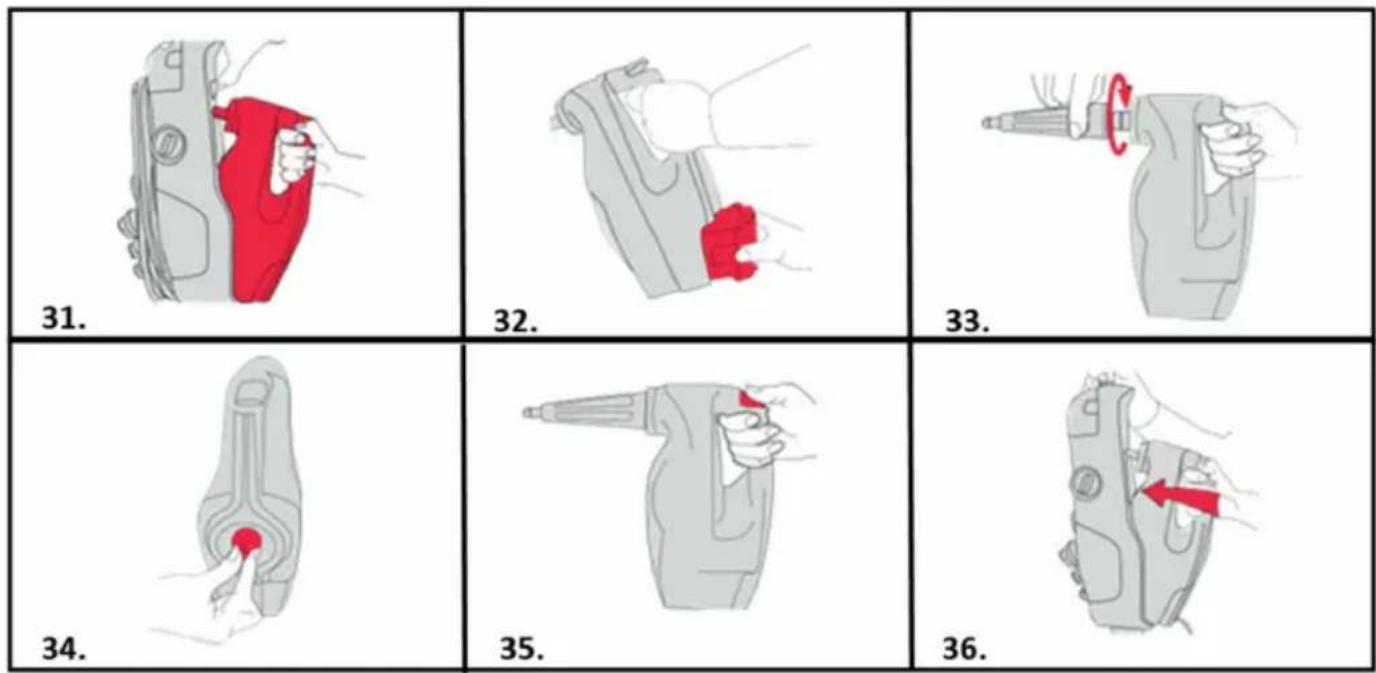 31.

32.

33.

34.

35.

36.