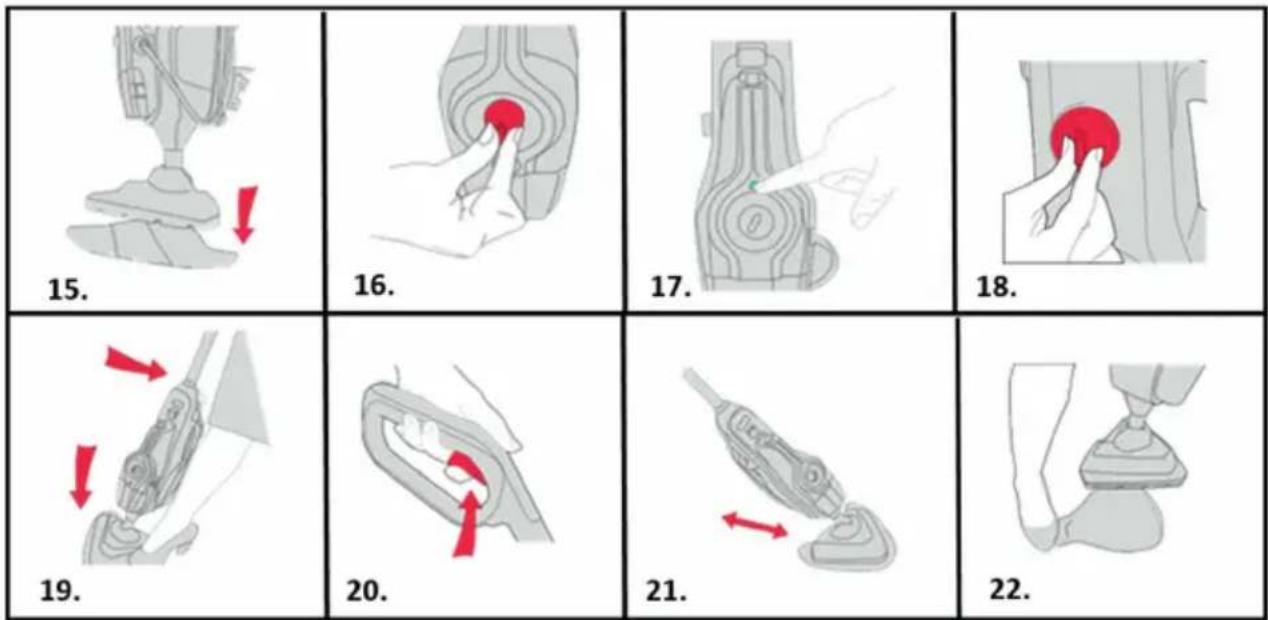 15.

16.

17.

18.

19.

20.

21.

22.