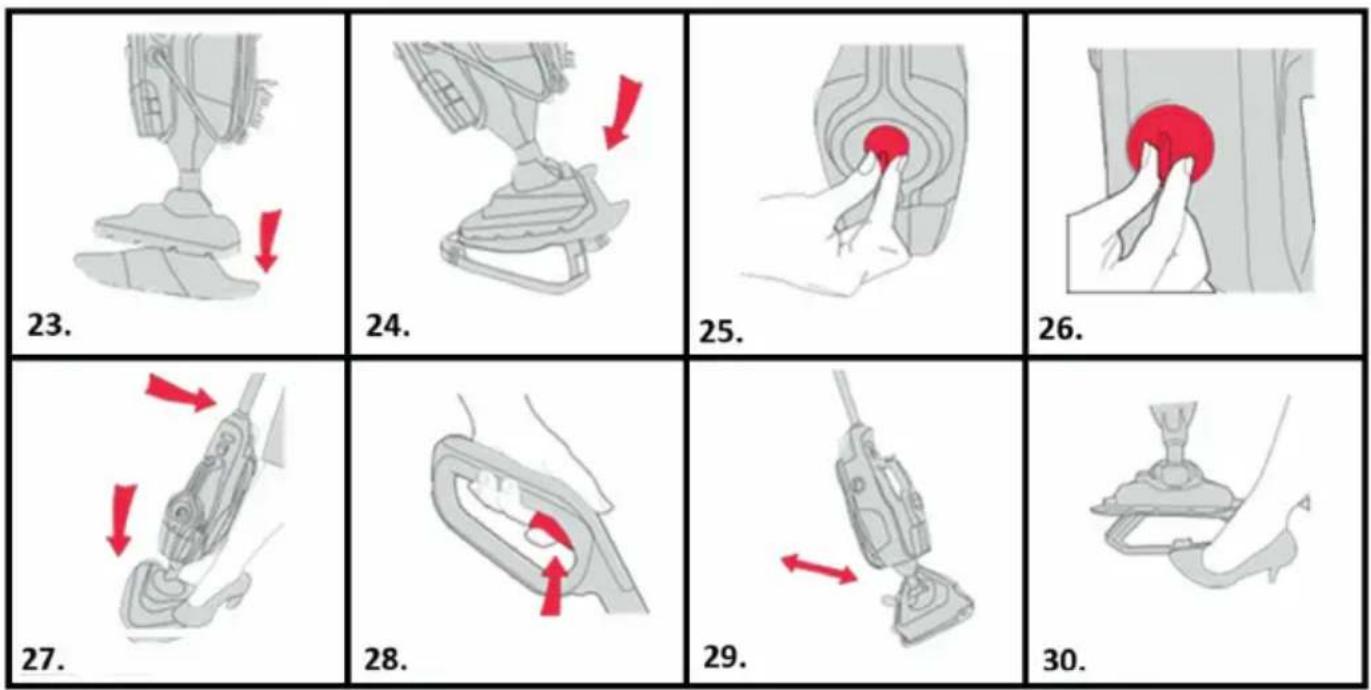 23.

24.

25.

26.

27.

28.

29.

30.