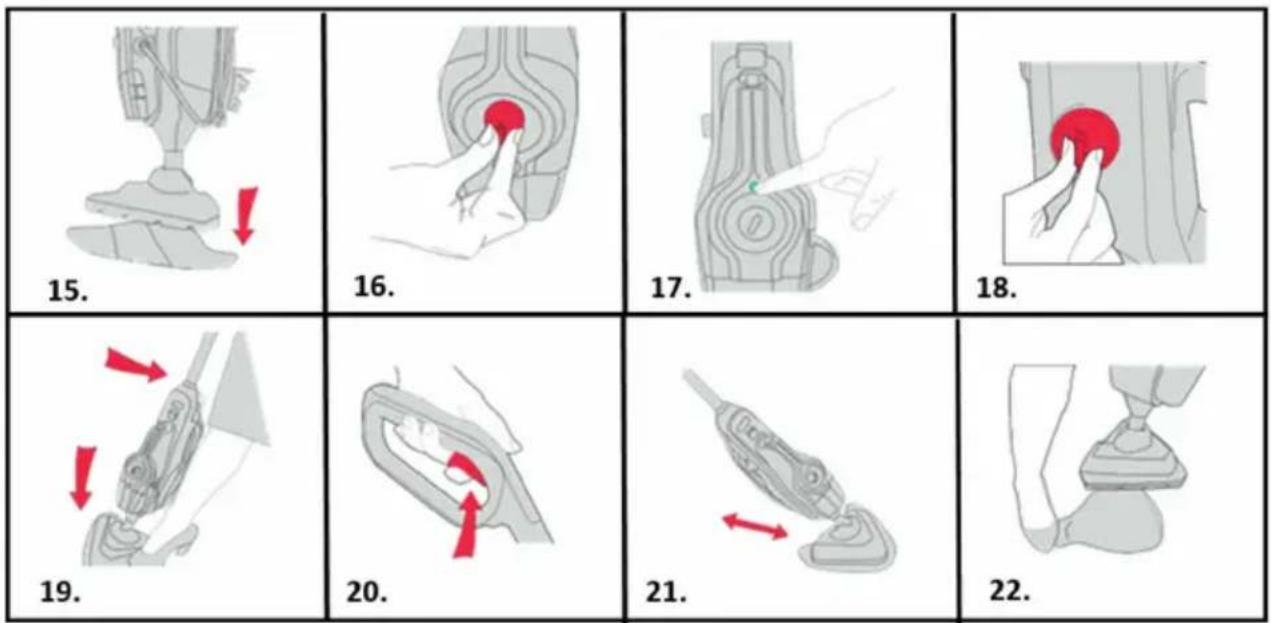 15.

16.

17.

18.

19.

20.

21.

22.