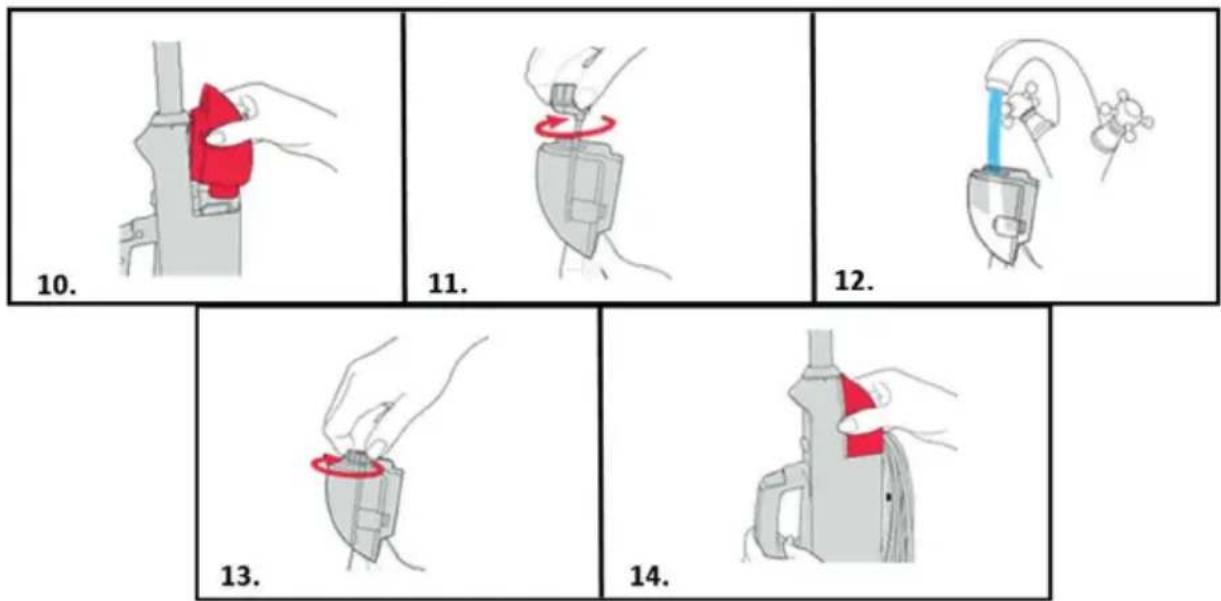 10.

11.

12.

13.

14.