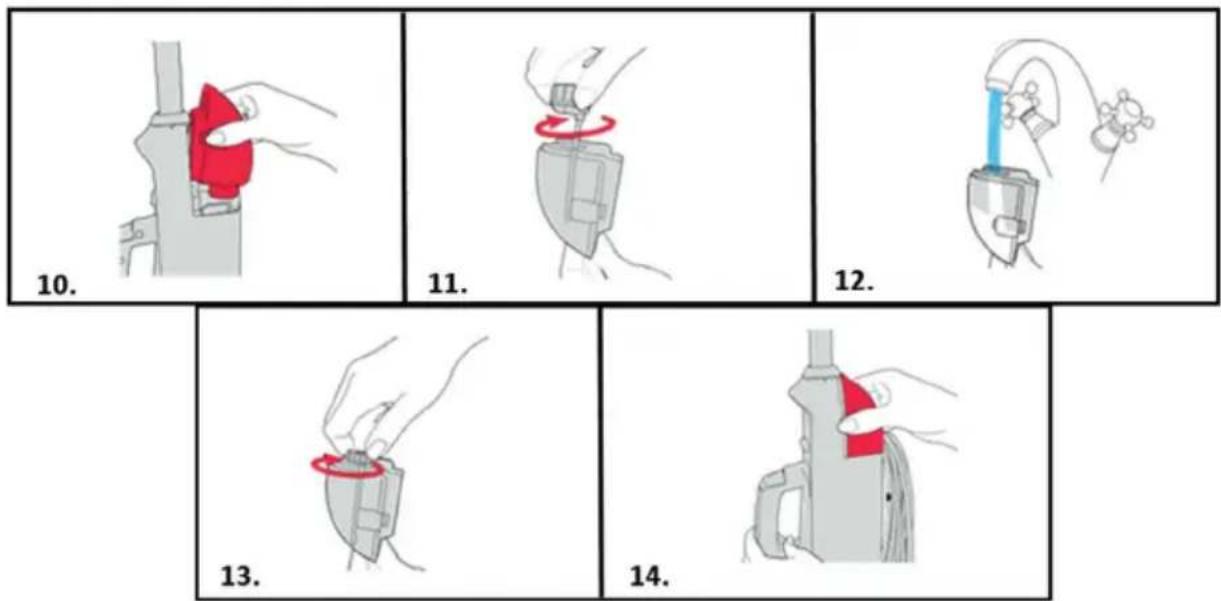 10.

11.

12.

13.

14.