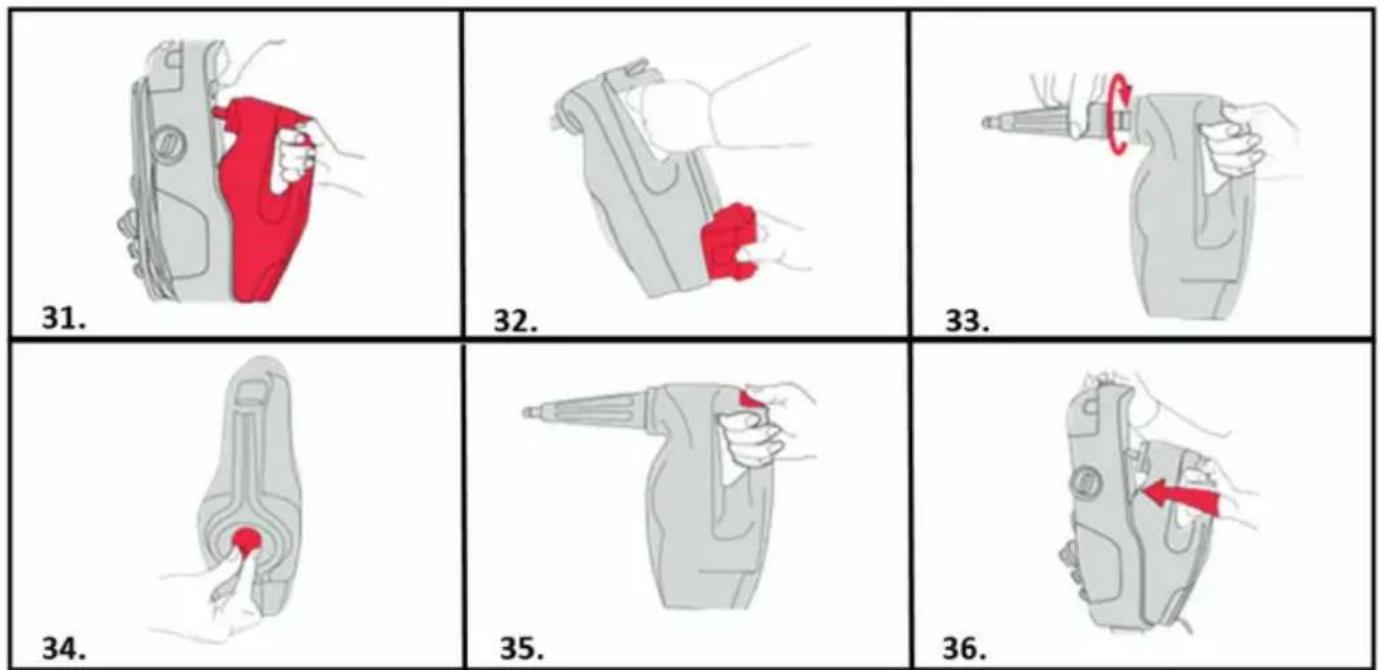 31.

32.

33.

34.

35.

36.