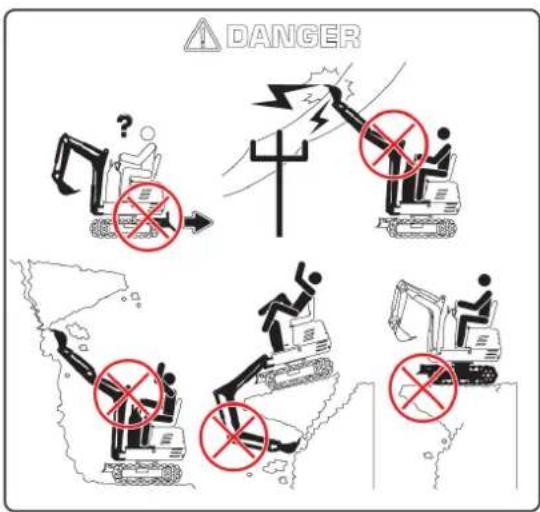 DANGER

?