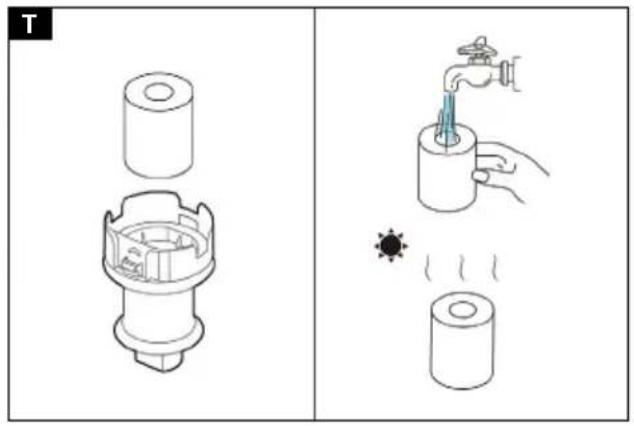 T