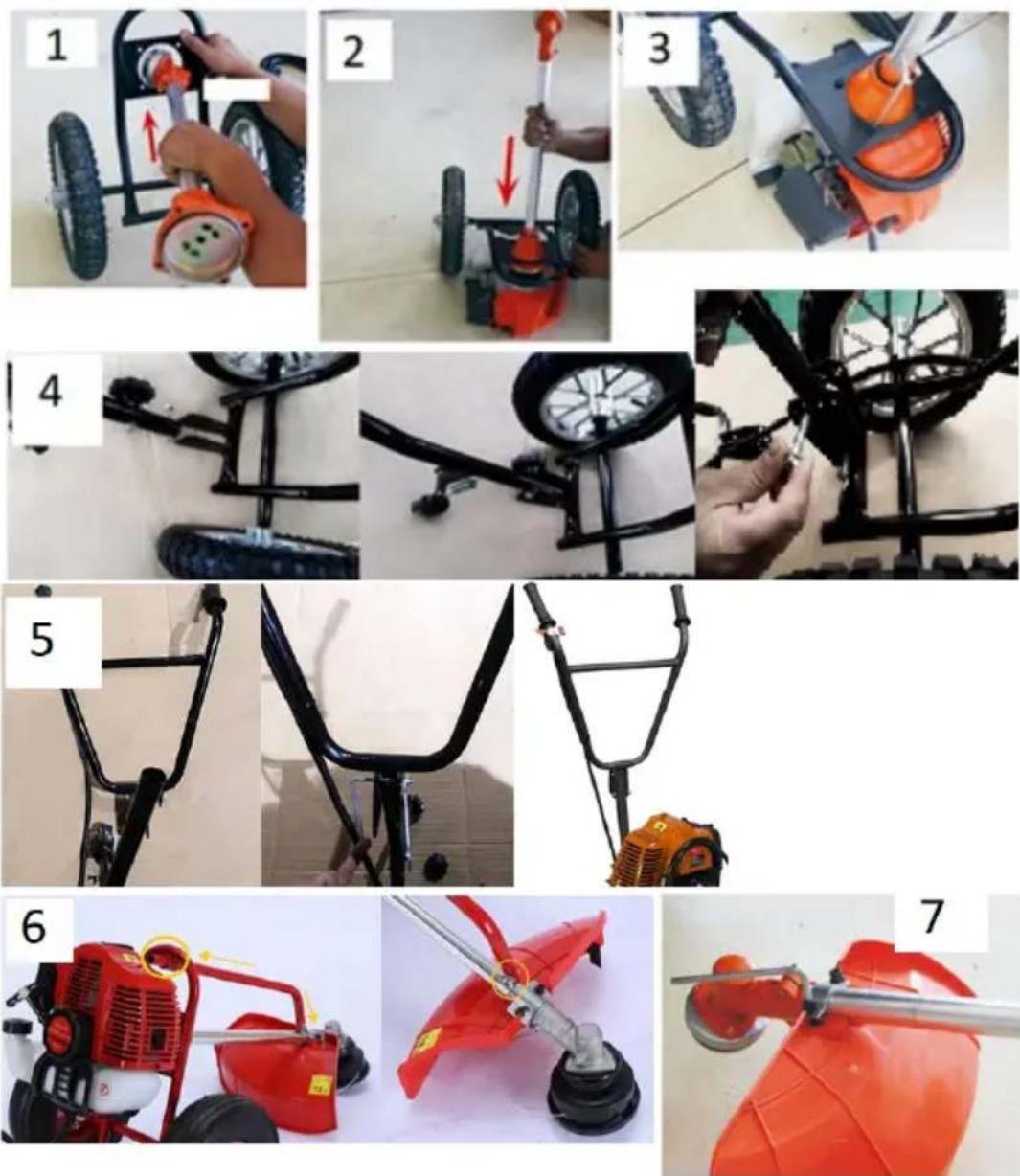 1

2

3

4

5

6

7