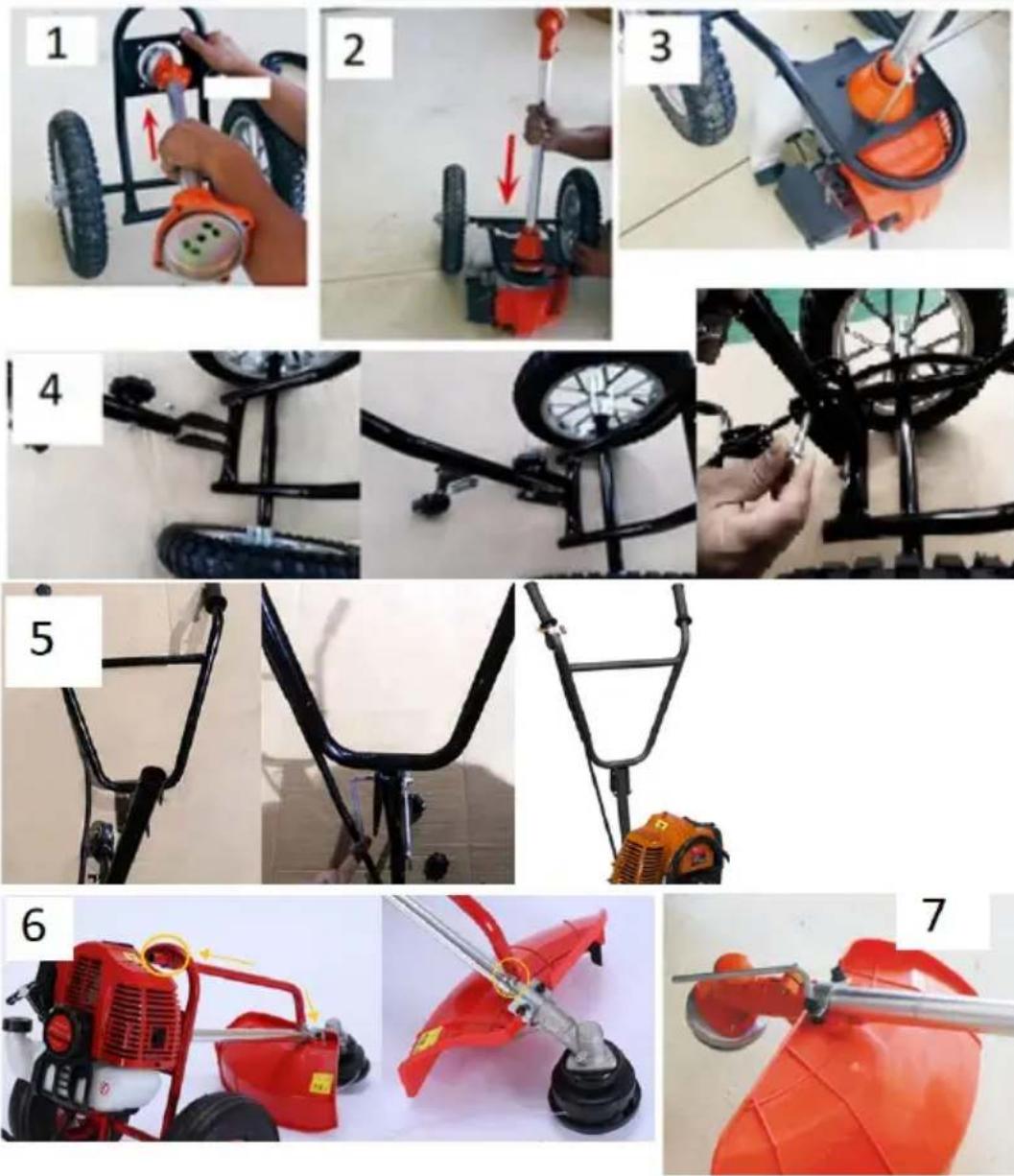 1

2

3

4

5

6

7