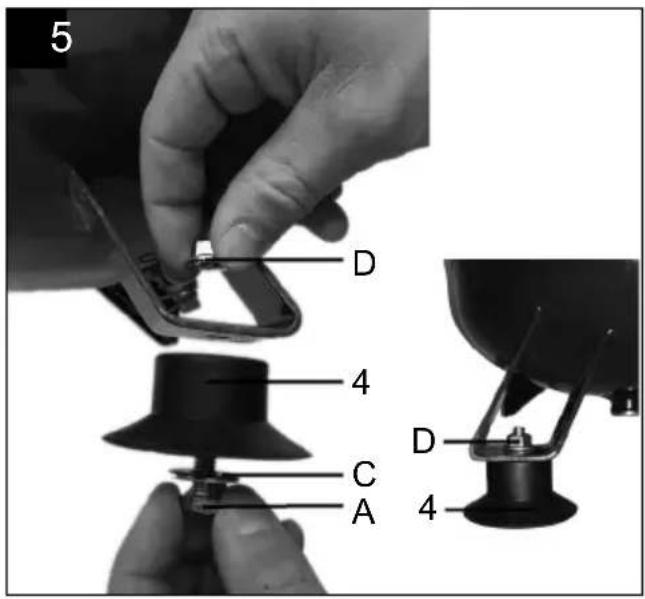 5

D

4

C

A

D

4