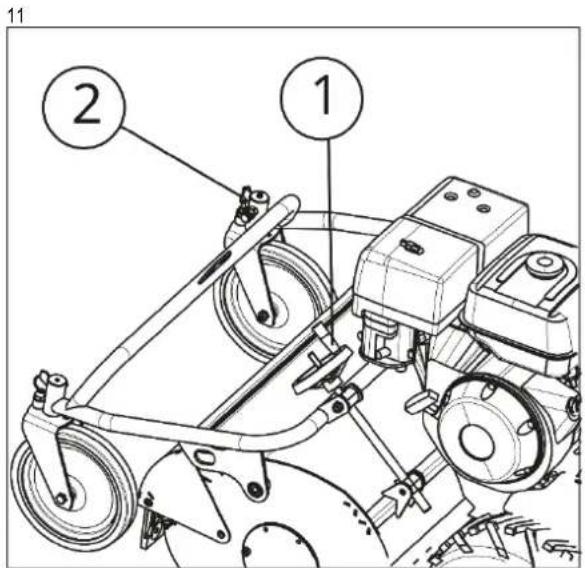 11

2

1