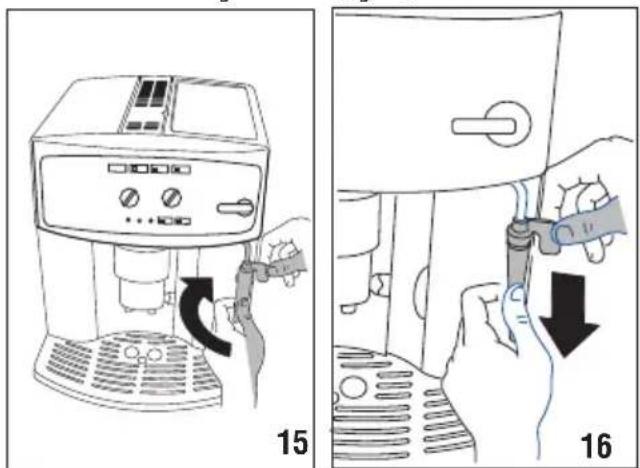 15

16