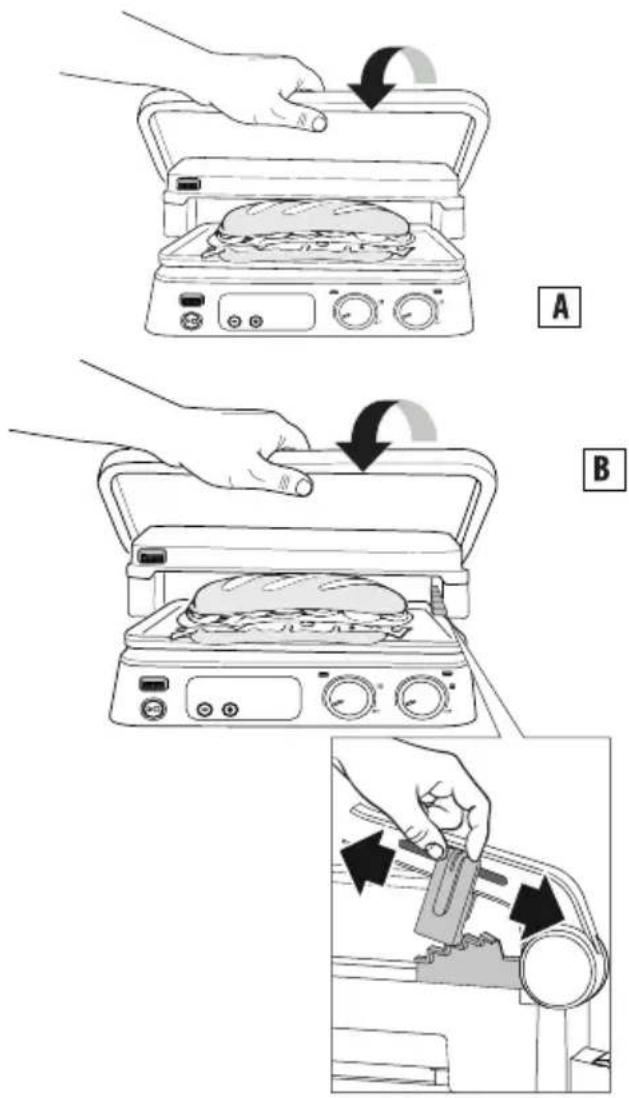 A

B