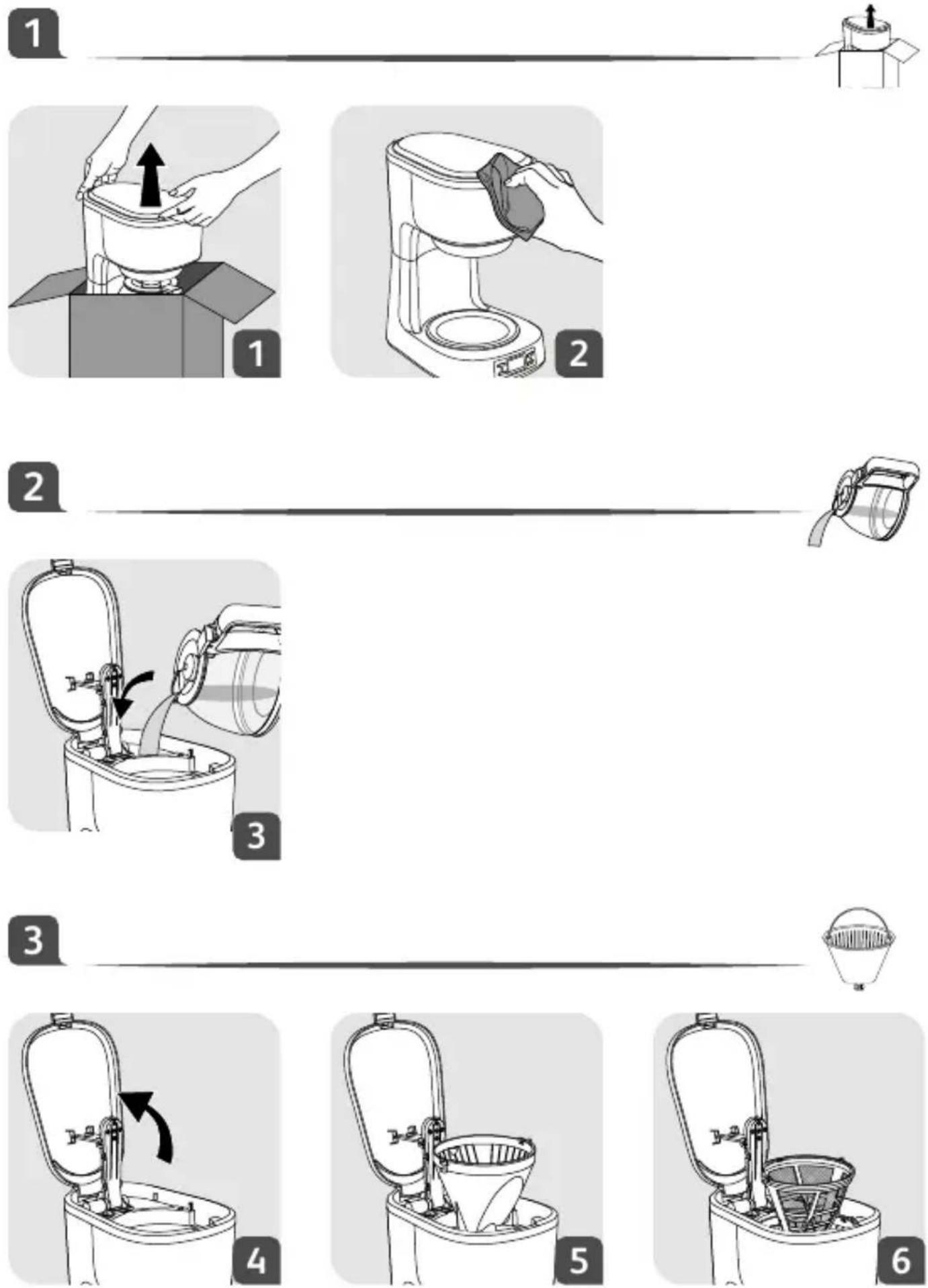 1

1

2

2

3

3

4

5

6