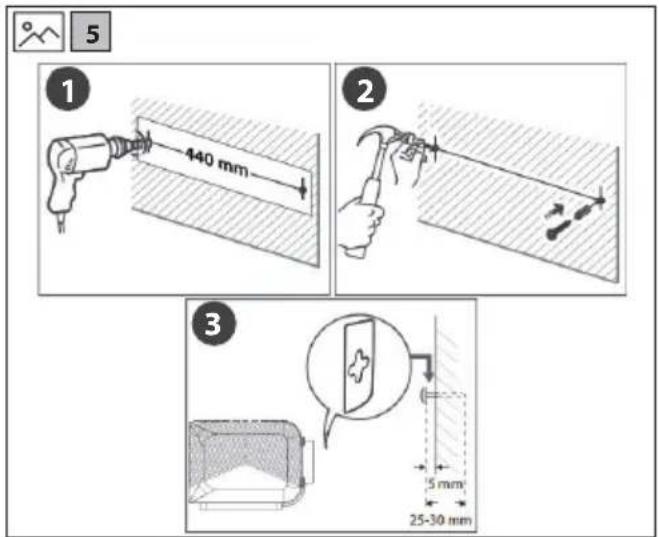 5

1

440 mm

2

3

5 mm

25-30 mm