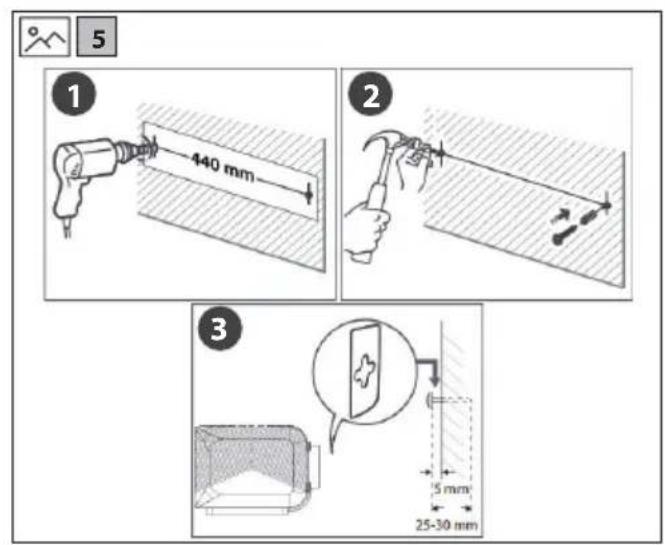 5

1

440 mm

2

3

5 mm

25-30 mm