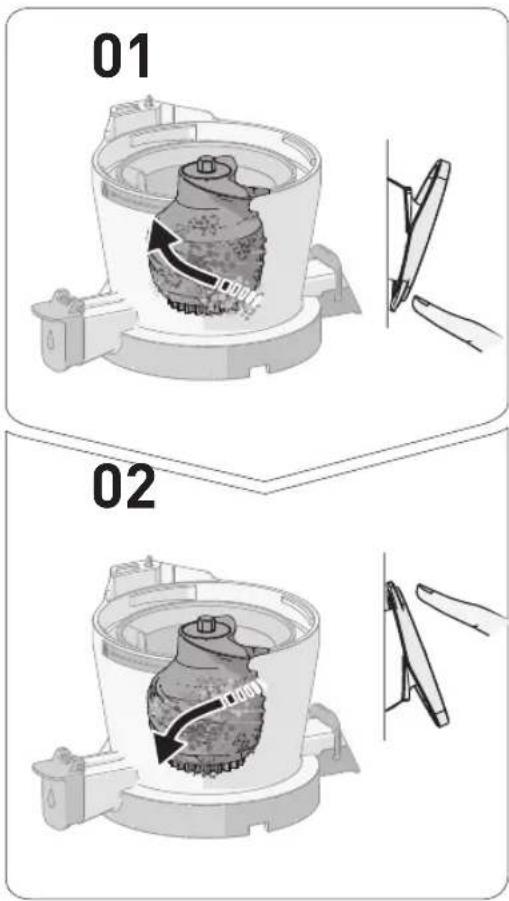 01

02