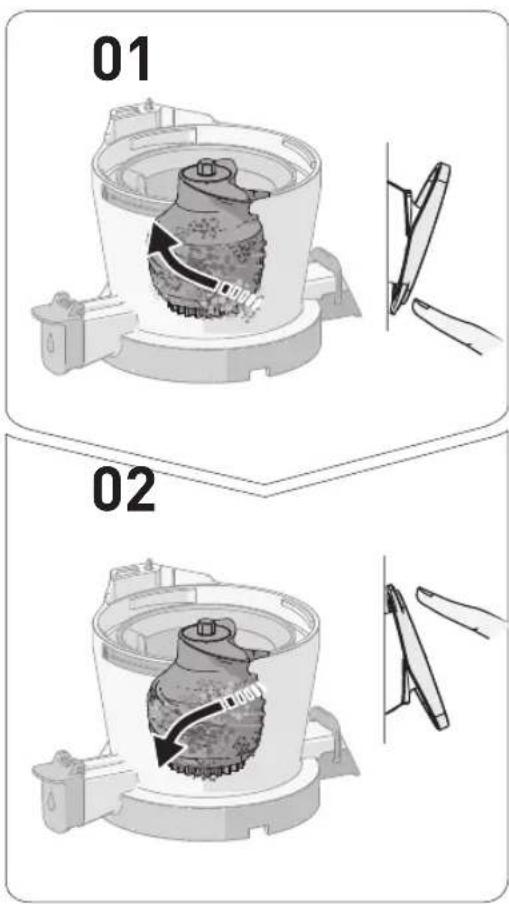 01

02