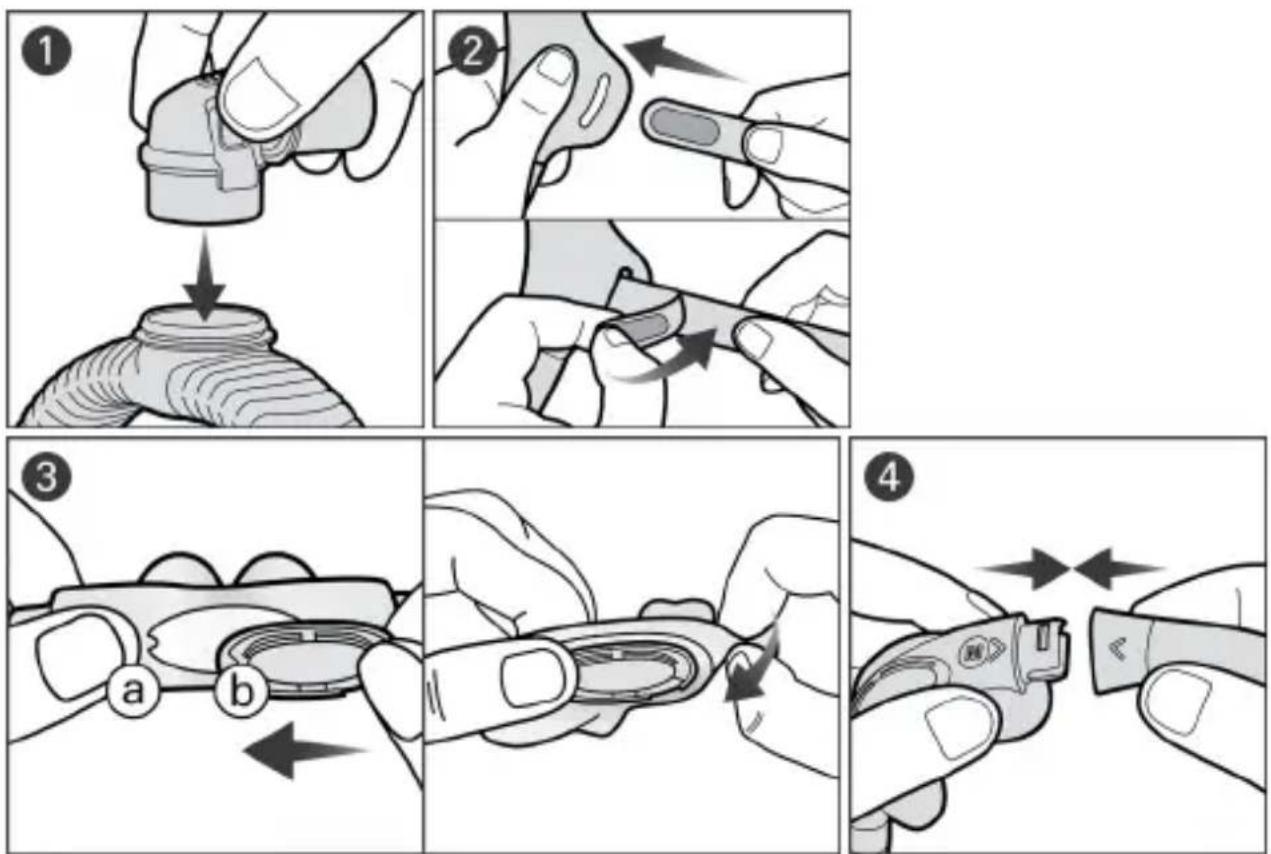 1
2
3
a
b
4