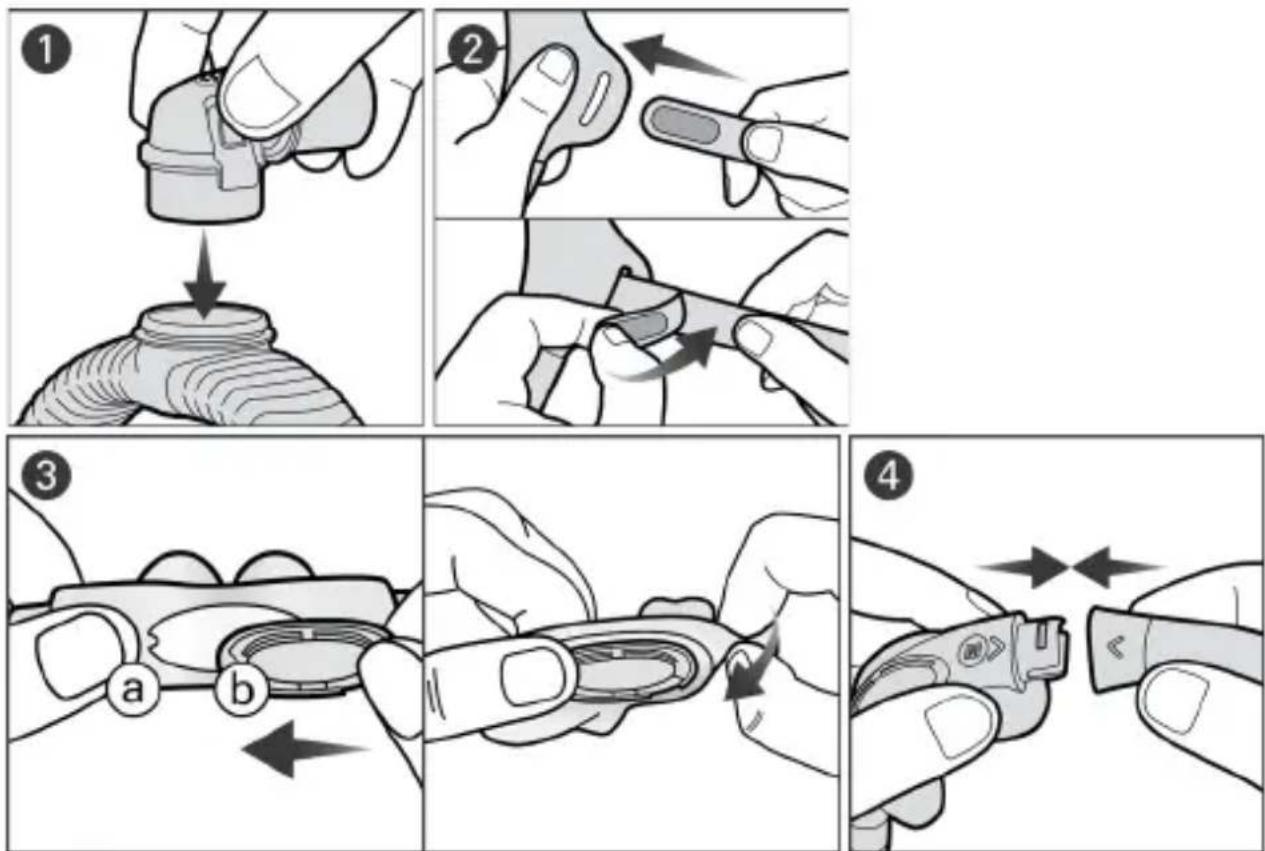 1
2
3
a
b
4