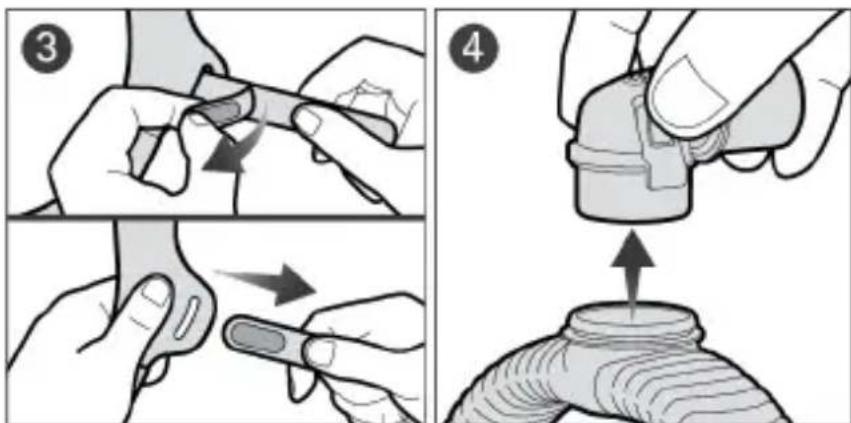 3

4