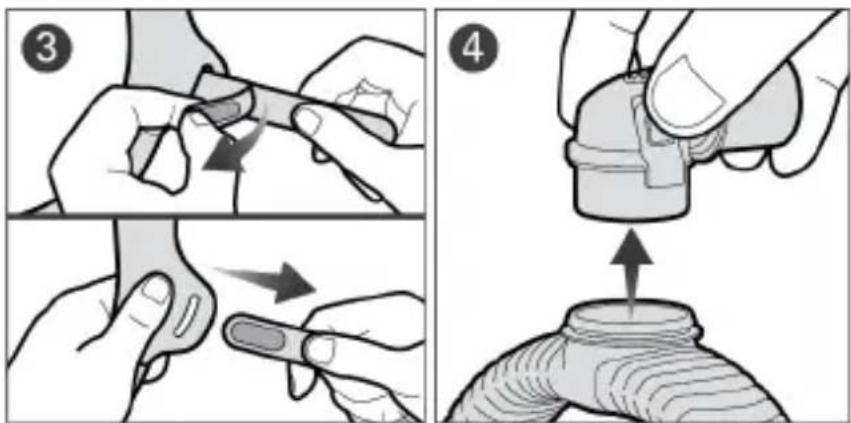 3

4