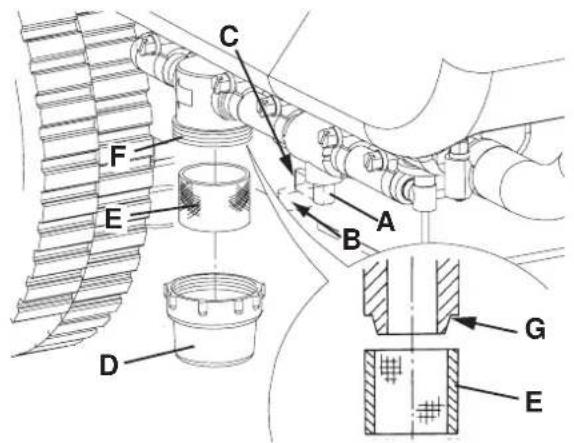 C
F
E
A
B
G
D
E